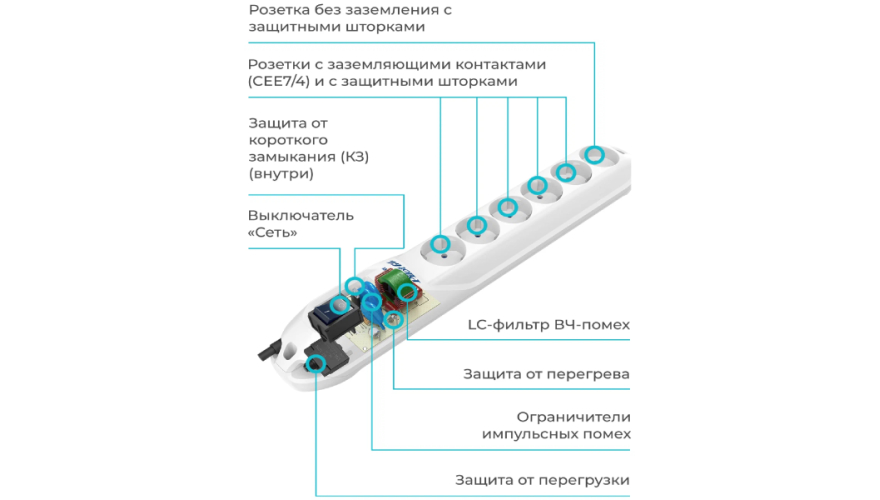 Розетка без заземления с защитными шторками

Розетки с заземляющими контактами (CEE7/4) и с защитными шторками

Защита от короткого замыкания (КЗ) (внутри)

Выключатель «Сеть»

LC-фильтр ВЧ-помех

Защита от перегрева

Ограничители импульсных помех

Защита от перегрузки